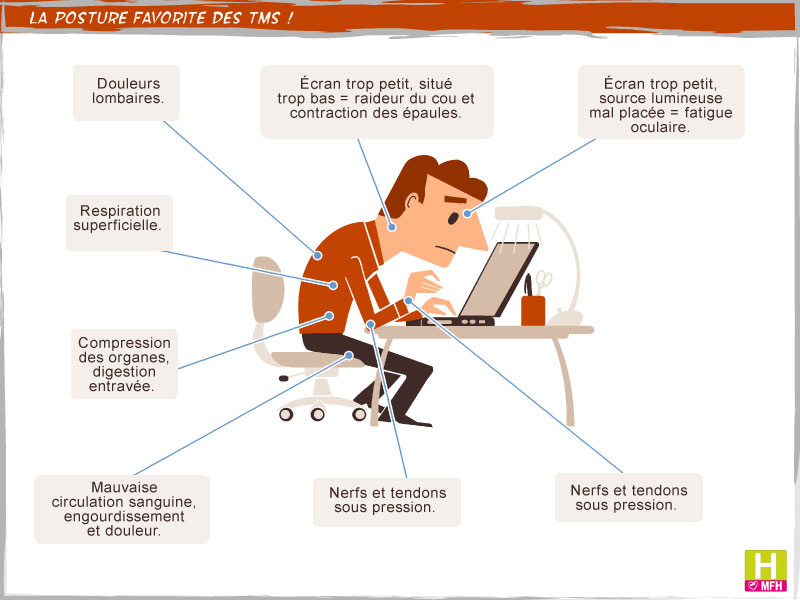 LA POSTURE FAVORITE DES TMS !

Douleurs lombaires.

Écran trop petit, situé trop bas = raideur du cou et contraction des épaules.

Écran trop petit, source lumineuse mal placée = fatigue oculaire.

Respiration superficielle.

Compression des organes, digestion entravée.

Mauvaise circulation sanguine, engourdissement et douleur.

Nerfs et tendons sous pression.

Nerfs et tendons sous pression.

H
MFH